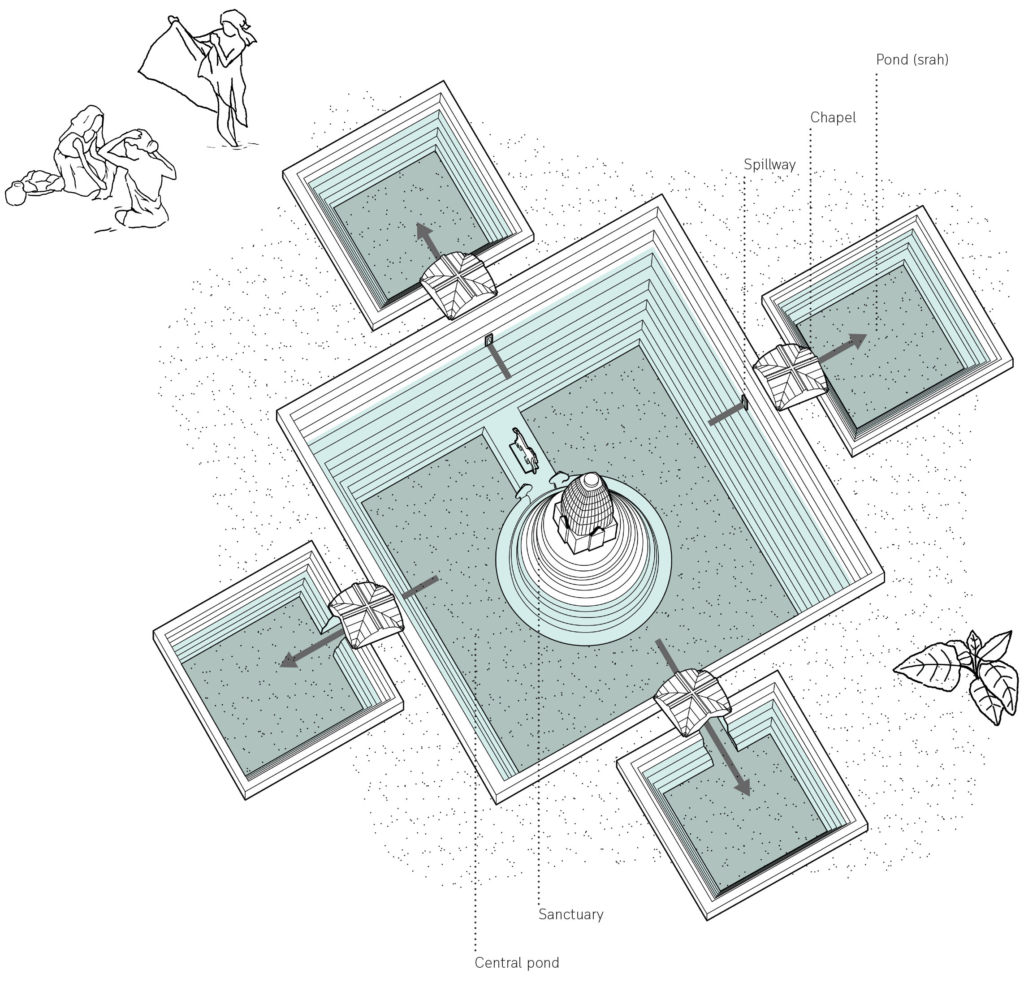 Pond (srah)

Chapel

Spillway

Sanctuary

Central pond